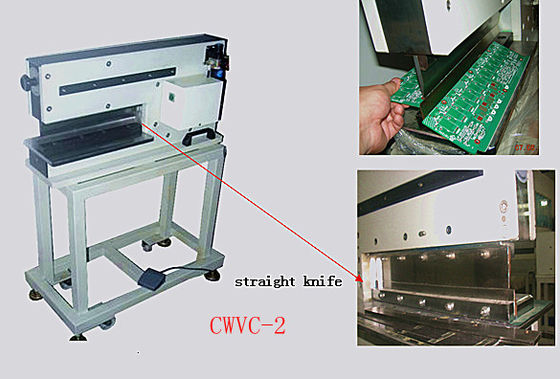 straight knife

CWVC-2